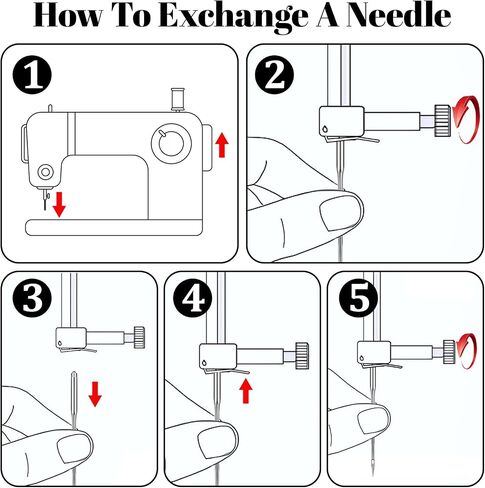 How To Exchange A Needle

1

2

3

4

5