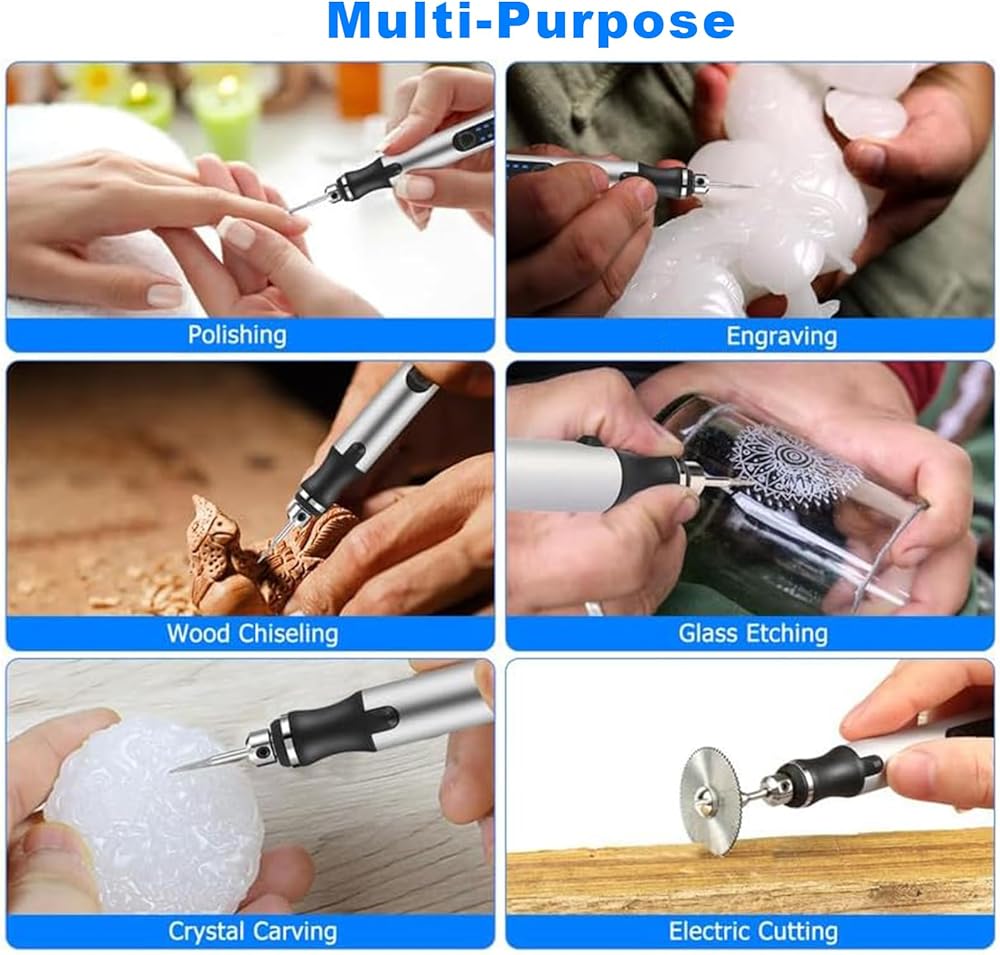 Multi-Purpose

Polishing

Engraving

Wood Chiseling

Glass Etching

Crystal Carving

Electric Cutting