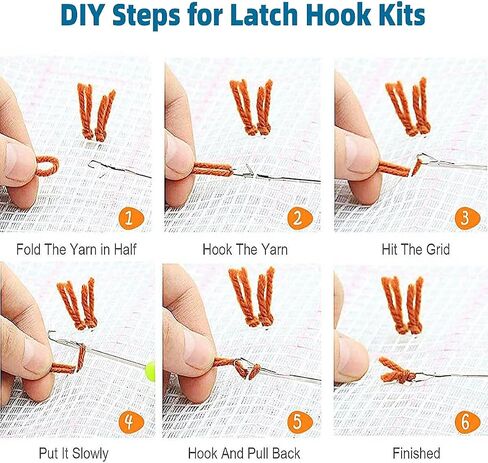 DIY Steps for Latch Hook Kits

1

Fold The Yarn in Half

2

Hook The Yarn

3

Hit The Grid

4

Put It Slowly

5

Hook And Pull Back

6

Finished