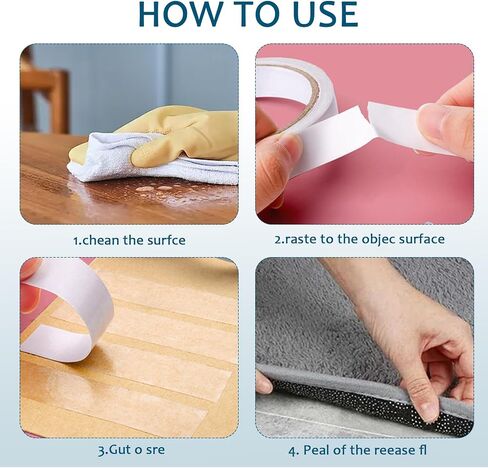 HOW TO USE

1.chean the surfce

2.raste to the objec surface

3.Gut o sre

4. Peal of the reease fl