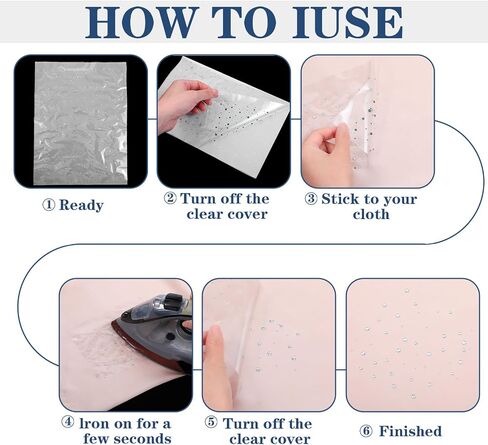 HOW TO IUSE

① Ready

② Turn off the clear cover

③ Stick to your cloth

④ lron on for a few seconds

⑤ Turn off the clear cover

⑥ Finished