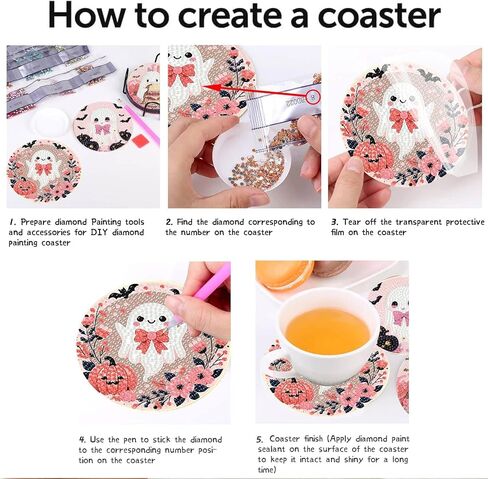 How to create a coaster

1. Prepare diamond Painting tools and accessories for DIY diamond painting coaster

2. Find the diamond corresponding to the number on the coaster

3. Tear off the transparent protective film on the coaster

4. Use the pen to stick the diamond to the corresponding number position on the coaster

5. Coaster finish (Apply diamond paint sealant on the surface of the coaster to keep it intact and shiny for a long time)