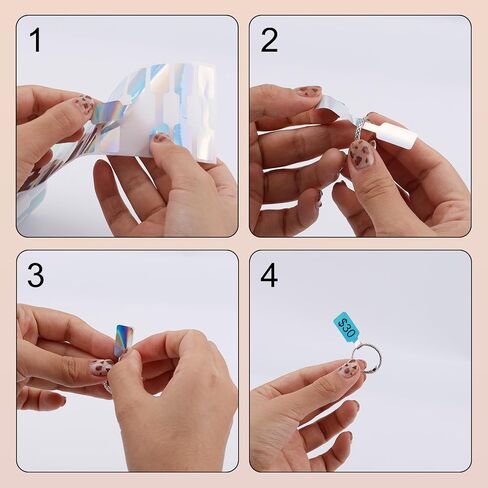 1

2

3

4

$30