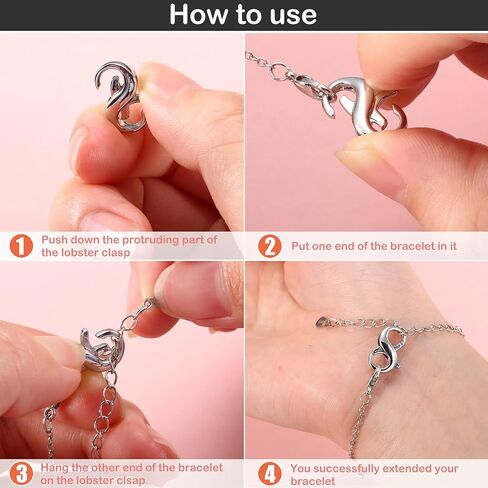 How to use

1 Push down the protruding part of the lobster clasp

2 Put one end of the bracelet in it

3 Hang the other end of the bracelet on the lobster clsap

4 You successfully extended your bracelet