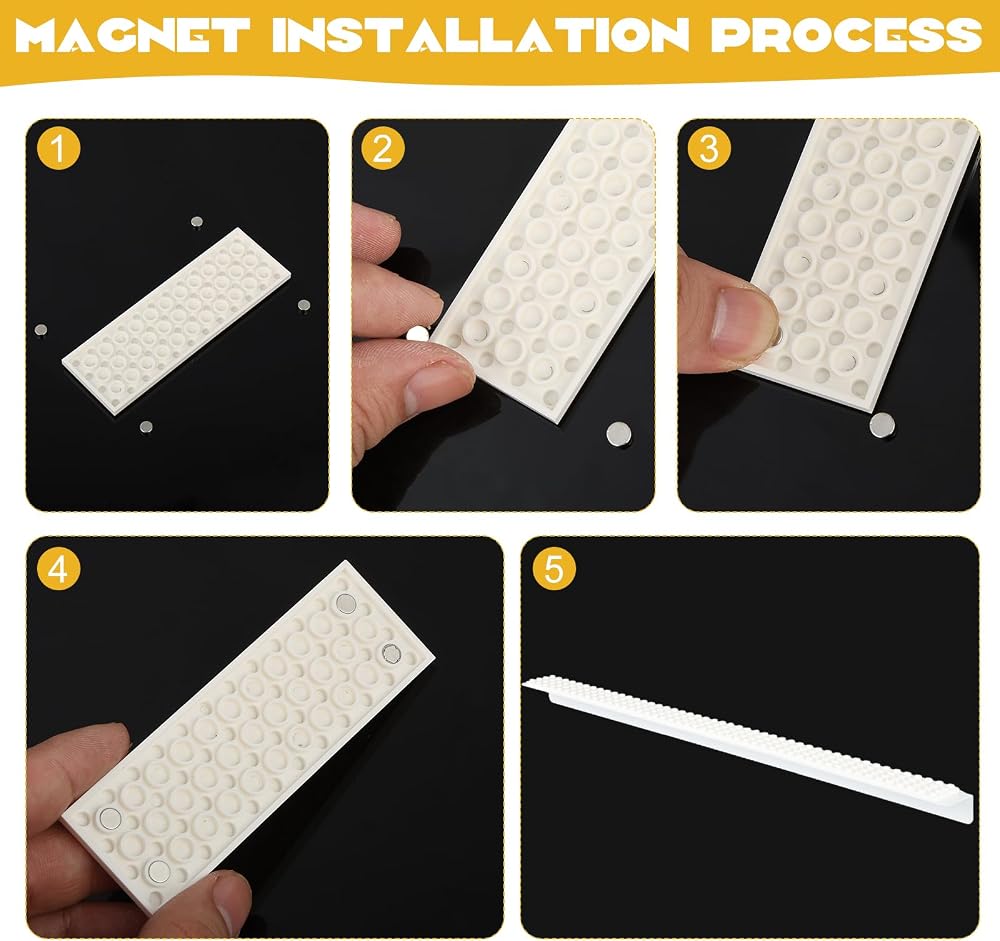 MAGNET INSTALLATION PROCESS

1

2

3

4

5