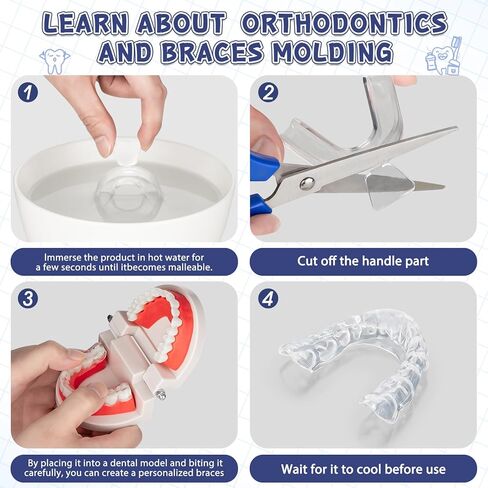 LEARN ABOUT ORTHODONTICS AND BRACES MOLDING

1

Immerse the product in hot water for a few seconds until itbecomes malleable.

2

Cut off the handle part

3

By placing it into a dental model and biting it carefully, you can create a personalized braces

4

Wait for it to cool before use