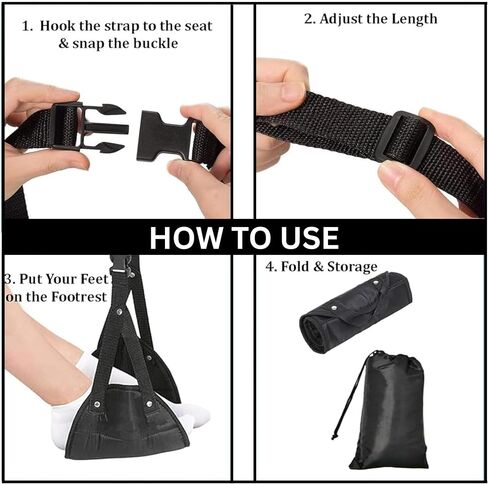 1. Hook the strap to the seat & snap the buckle

2. Adjust the Length

HOW TO USE

3. Put Your Feet on the Footrest

4. Fold & Storage