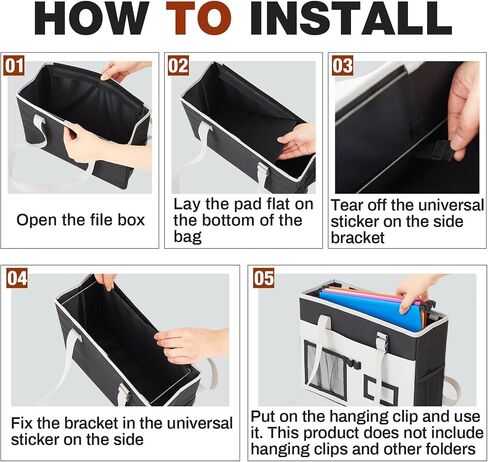 HOW TO INSTALL

01
Open the file box

02
Lay the pad flat on the bottom of the bag

03
Tear off the universal sticker on the side bracket

04
Fix the bracket in the universal sticker on the side

05
Put on the hanging clip and use it. This product does not include hanging clips and other folders