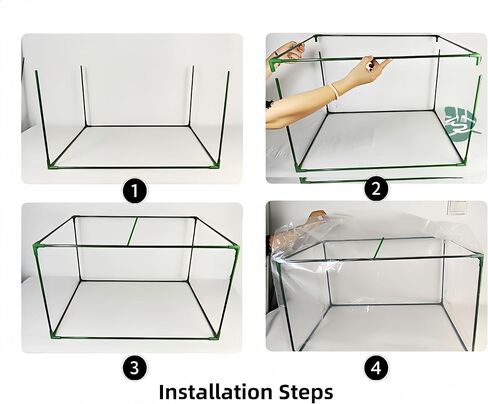 1

2

3

4

Installation Steps