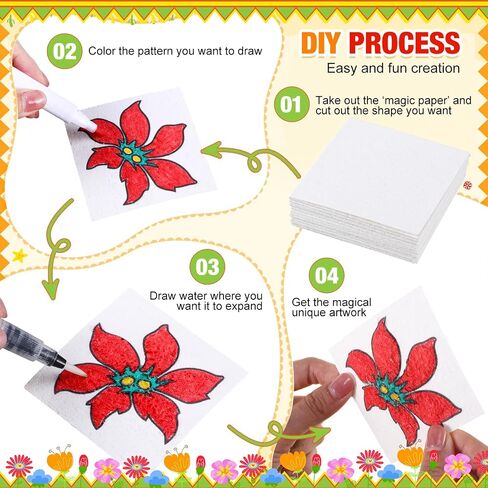 DIY PROCESS
Easy and fun creation

02 Color the pattern you want to draw

01 Take out the 'magic paper' and cut out the shape you want

03 Draw water where you want it to expand

04 Get the magical unique artwork