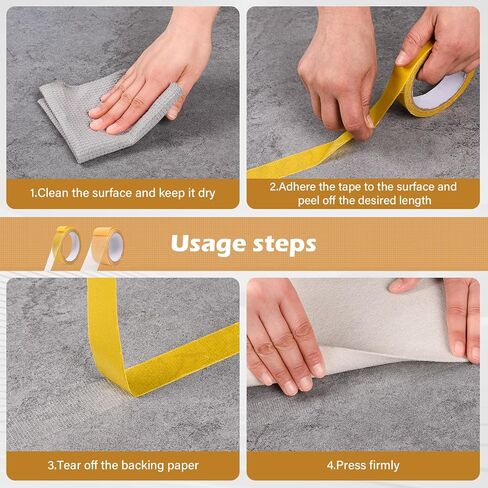 1.Clean the surface and keep it dry

2.Adhere the tape to the surface and peel off the desired length

Usage steps

3.Tear off the backing paper

4.Press firmly