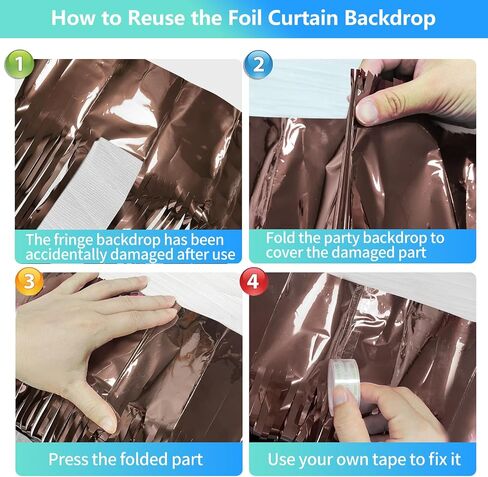 How to Reuse the Foil Curtain Backdrop

1

The fringe backdrop has been accidentally damaged after use

2

Fold the party backdrop to cover the damaged part

3

Press the folded part

4

Use your own tape to fix it