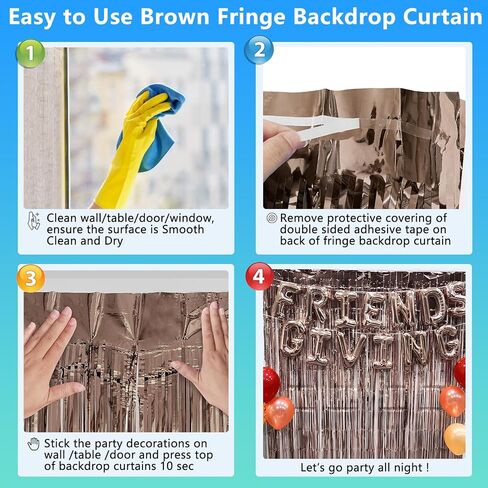 Easy to Use Brown Fringe Backdrop Curtain

1

Clean wall/table/door/window, ensure the surface is Smooth Clean and Dry

2

Remove protective covering of double sided adhesive tape on back of fringe backdrop curtain

3

Stick the party decorations on wall /table /door and press top of backdrop curtains 10 sec

4

FRIENDS GIVING

Let's go party all night !