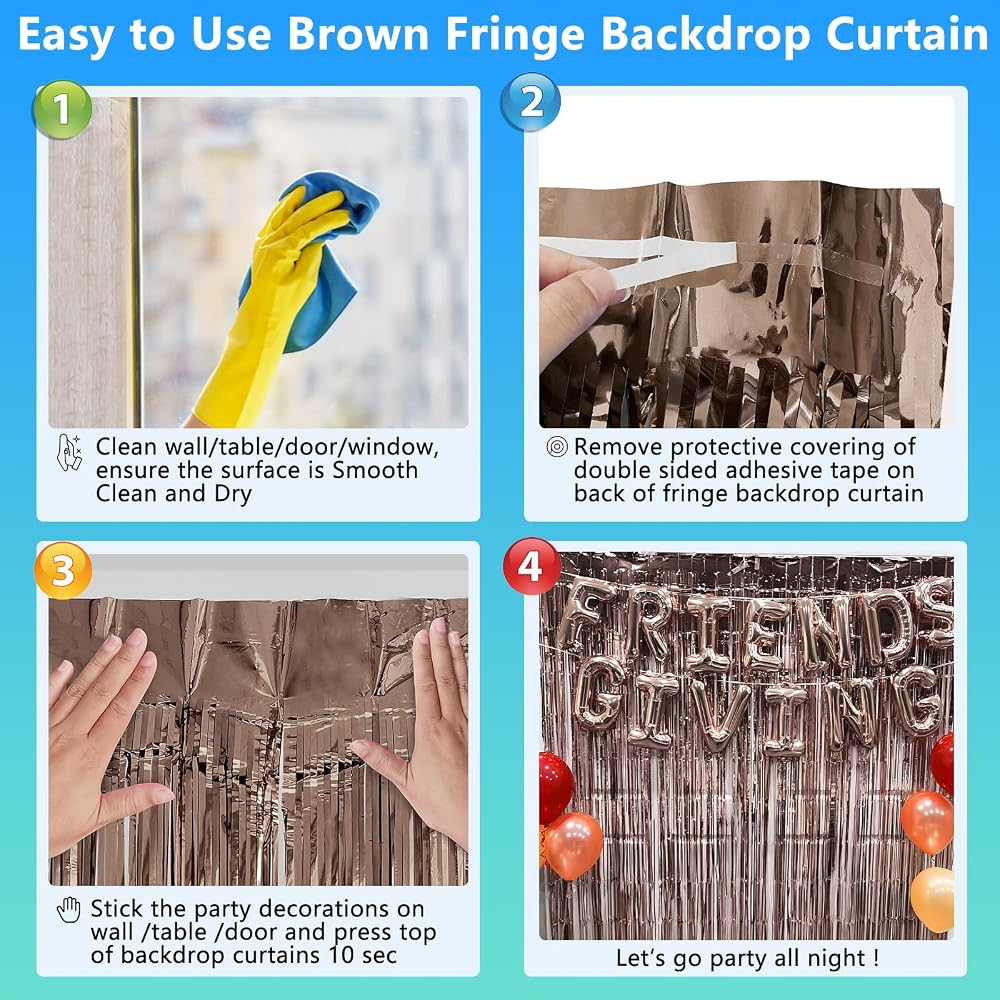 Easy to Use Brown Fringe Backdrop Curtain

1

Clean wall/table/door/window, ensure the surface is Smooth Clean and Dry

2

Remove protective covering of double sided adhesive tape on back of fringe backdrop curtain

3

Stick the party decorations on wall /table /door and press top of backdrop curtains 10 sec

4

FRIENDS GIVING

Let's go party all night !