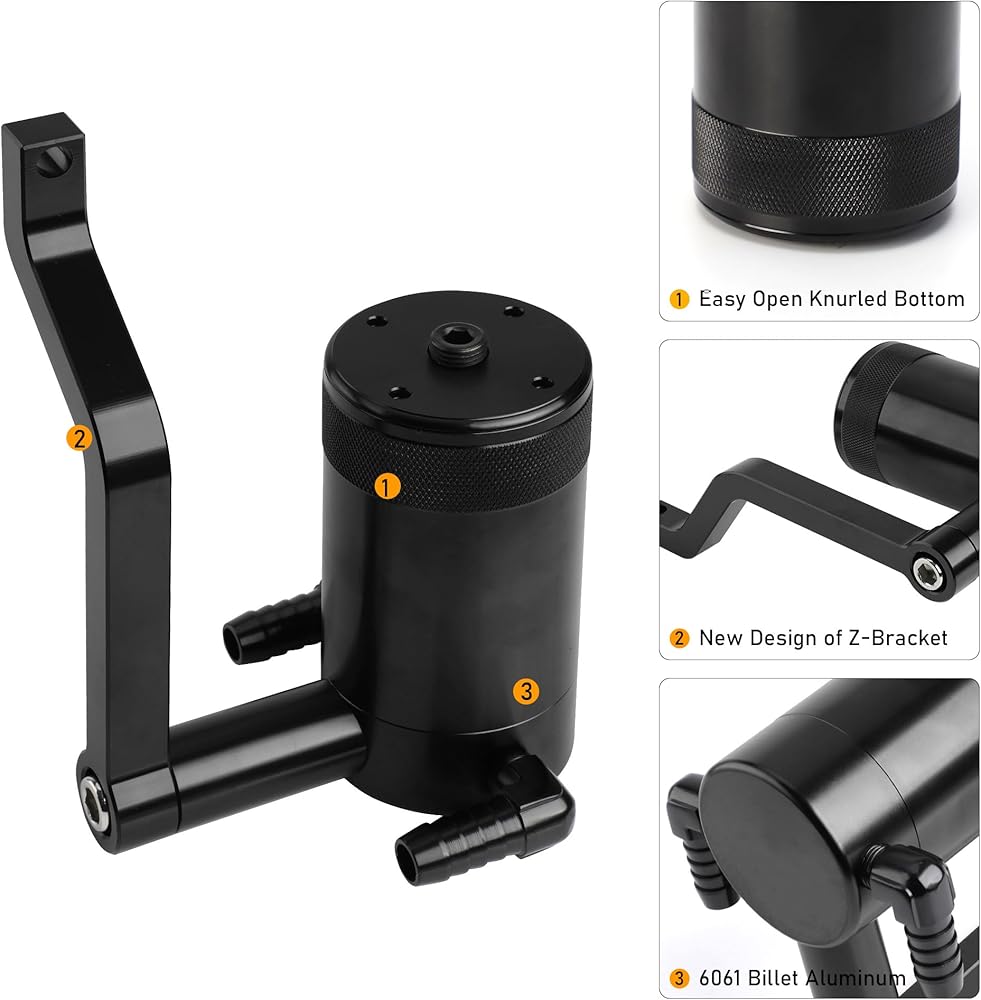 2

1

3

1 Easy Open Knurled Bottom

2 New Design of Z-Bracket

3 6061 Billet Aluminum