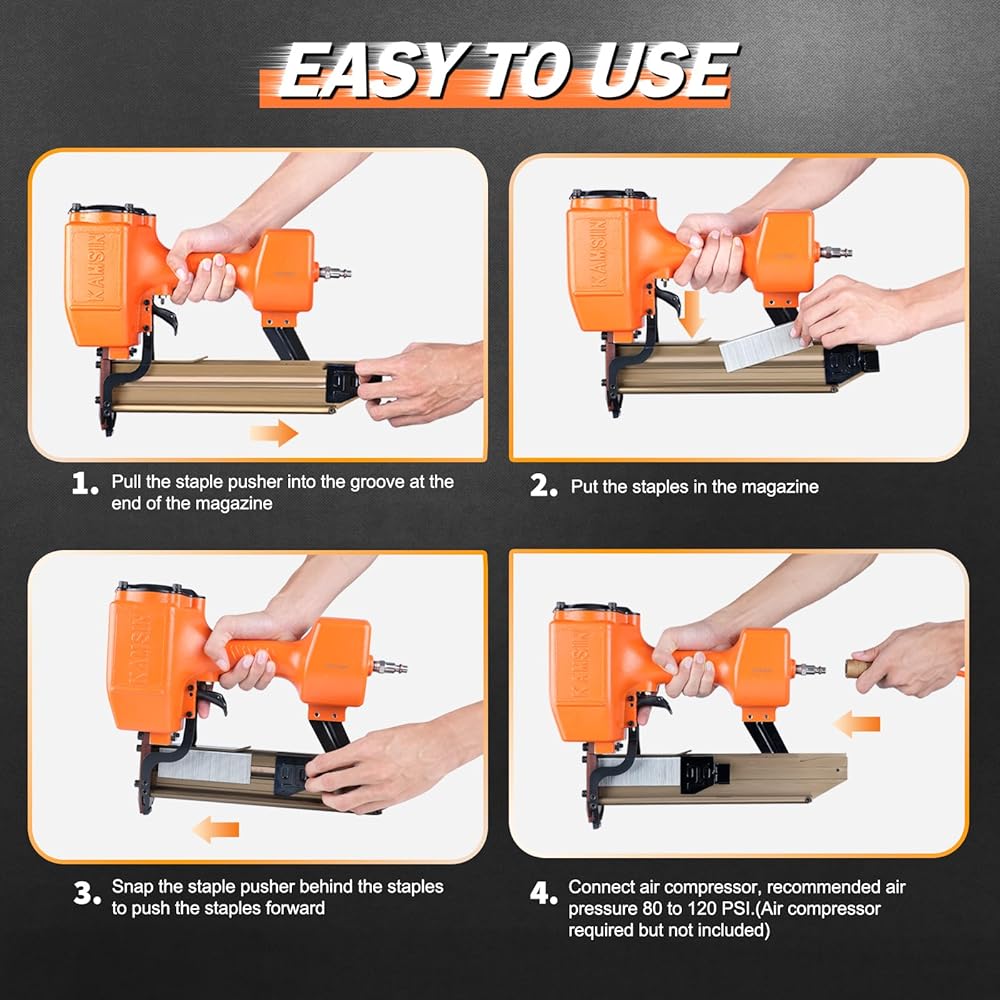 EASY TO USE

KAMSIN

1. Pull the staple pusher into the groove at the end of the magazine

KAMSIN

2. Put the staples in the magazine

KAMSIN

3. Snap the staple pusher behind the staples to push the staples forward

KAMSIN

4. Connect air compressor, recommended air pressure 80 to 120 PSI.(Air compressor required but not included)