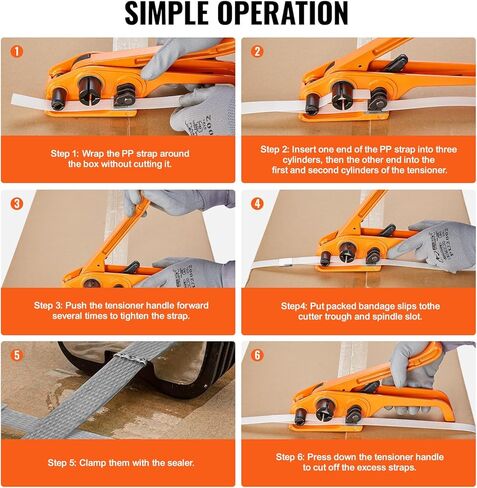 SIMPLE OPERATION

1

Step 1: Wrap the PP strap around the box without cutting it.

2

Step 2: Insert one end of the PP strap into three cylinders, then the other end into the first and second cylinders of the tensioner.

3

Step 3: Push the tensioner handle forward several times to tighten the strap.

4

Step4: Put packed bandage slips tothe cutter trough and spindle slot.

5

Step 5: Clamp them with the sealer.

6

Step 6: Press down the tensioner handle to cut off the excess straps.