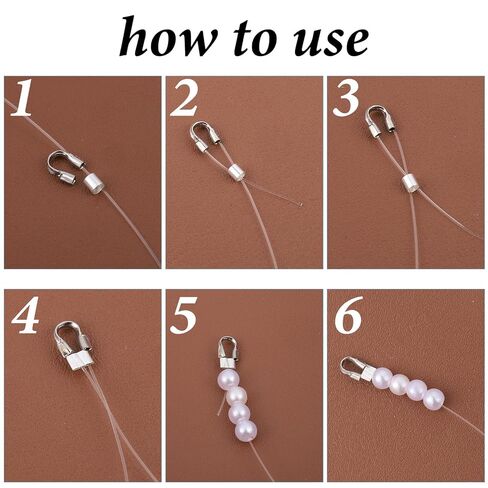 how to use

1

2

3

4

5

6