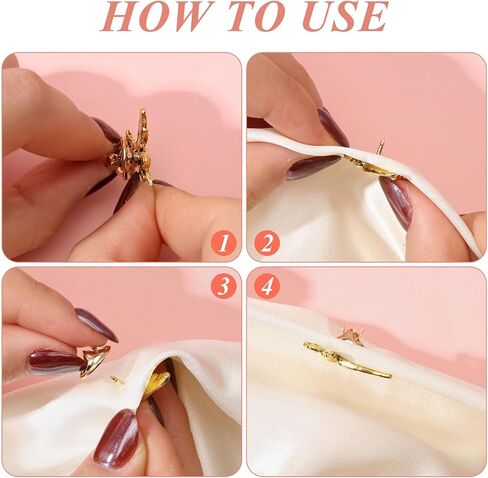 HOW TO USE

1

2

3

4