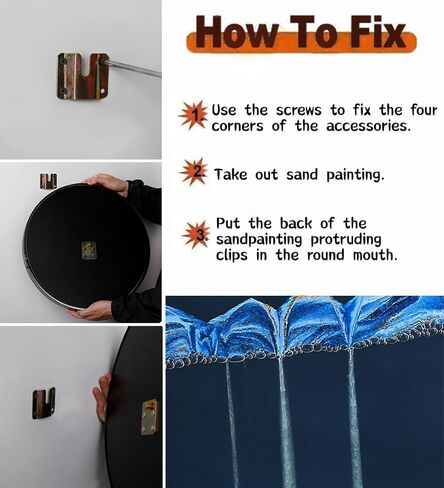 How To Fix

1. Use the screws to fix the four corners of the accessories.

2. Take out sand painting.

3. Put the back of the sandpainting protruding clips in the round mouth.