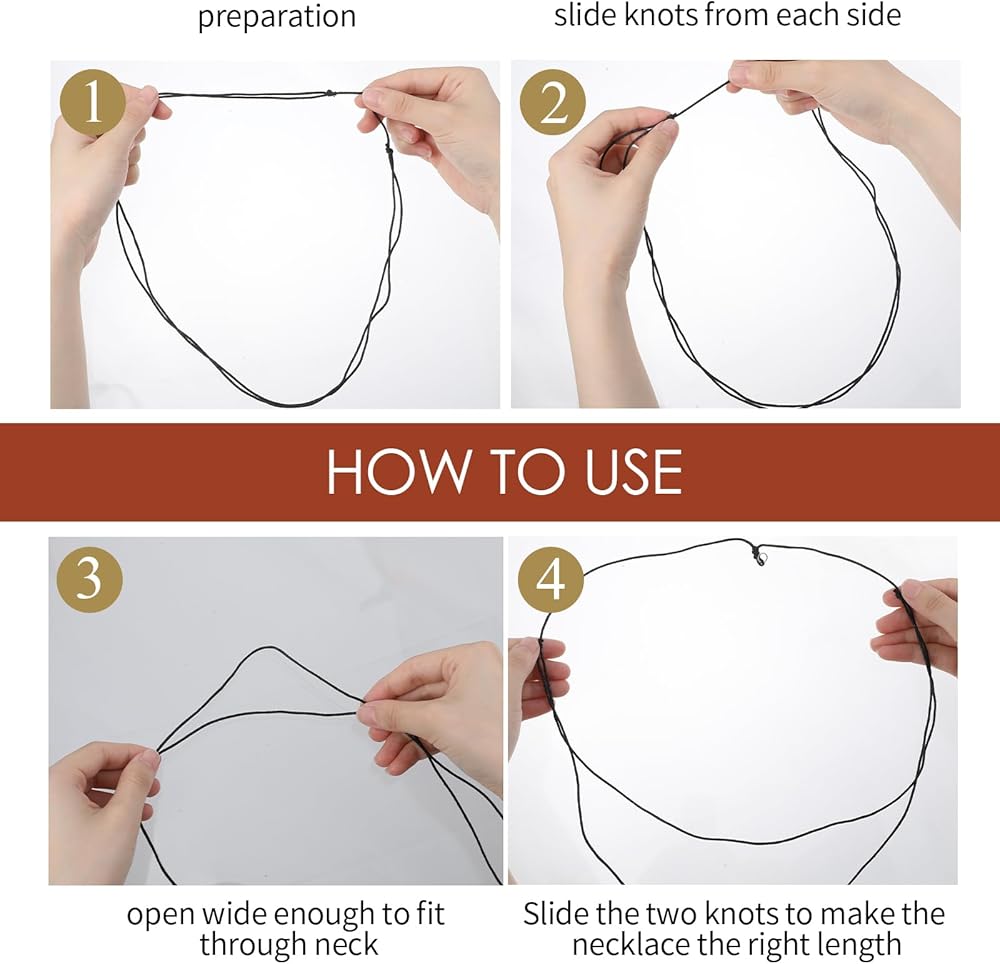 preparation

slide knots from each side

1

2

HOW TO USE

3

4

open wide enough to fit through neck

Slide the two knots to make the necklace the right length