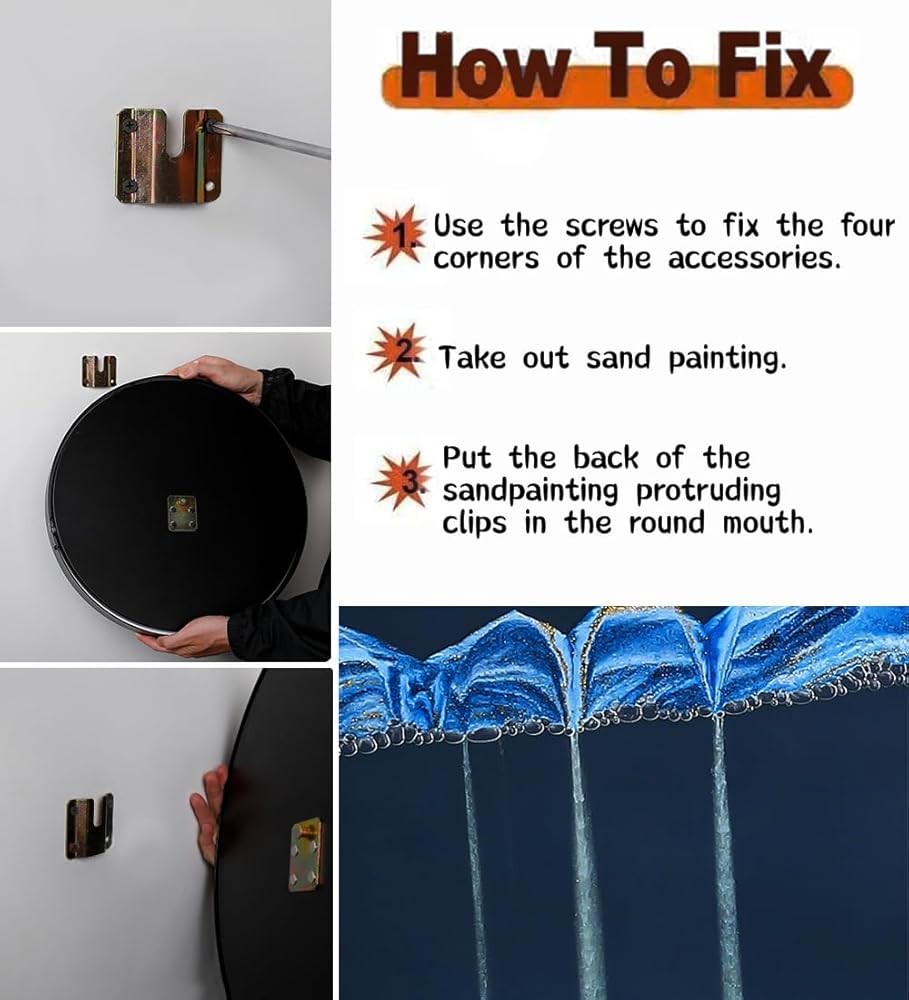 How To Fix

1. Use the screws to fix the four corners of the accessories.

2. Take out sand painting.

3. Put the back of the sandpainting protruding clips in the round mouth.