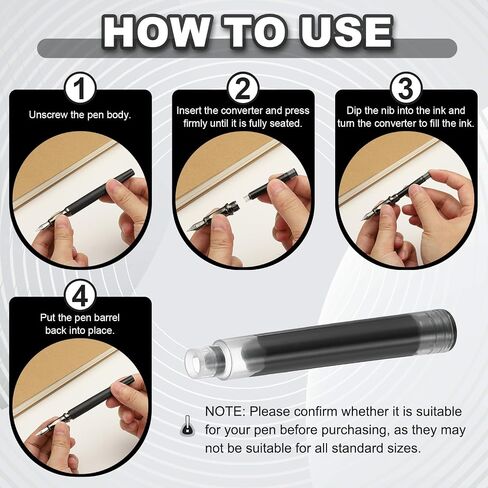 HOW TO USE

1
Unscrew the pen body.

2
Insert the converter and press firmly until it is fully seated.

3
Dip the nib into the ink and turn the converter to fill the ink.

4
Put the pen barrel back into place.

NOTE: Please confirm whether it is suitable for your pen before purchasing, as they may not be suitable for all standard sizes.