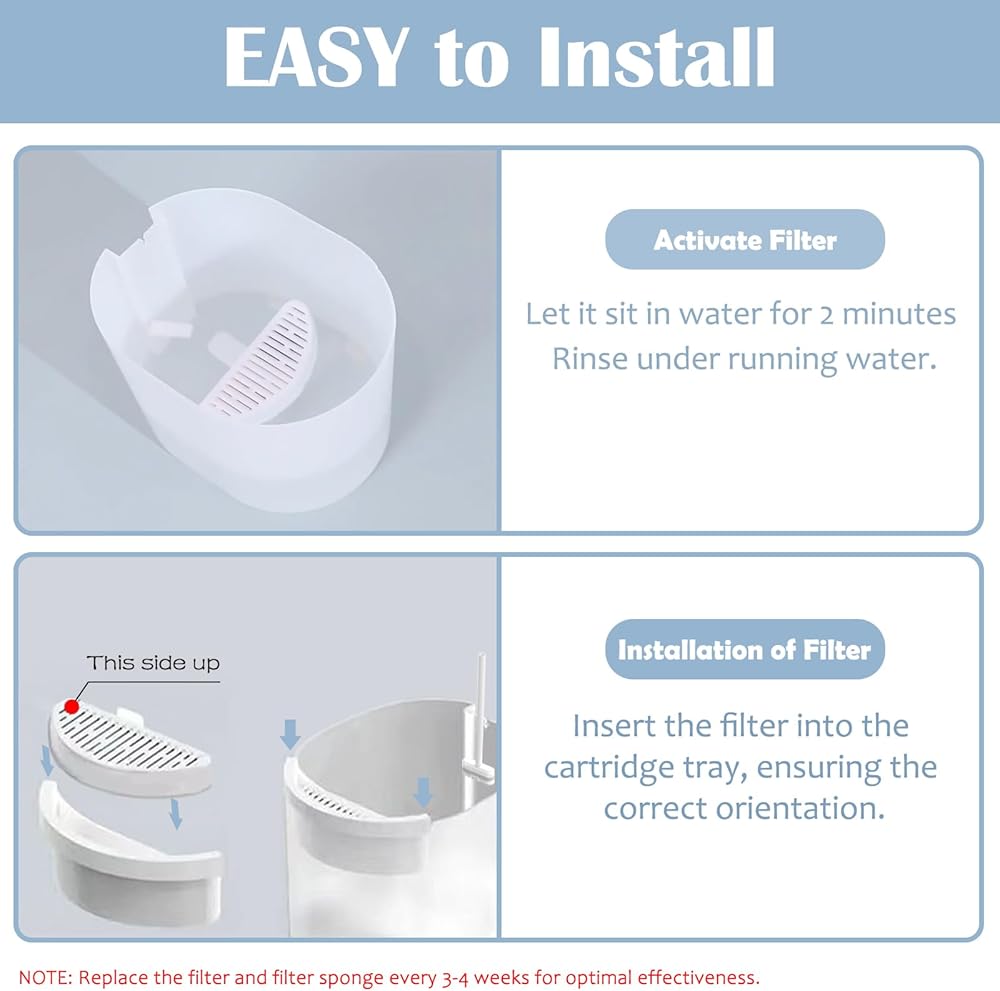 EASY to Install

Activate Filter

Let it sit in water for 2 minutes
Rinse under running water.

This side up

Installation of Filter

Insert the filter into the cartridge tray, ensuring the correct orientation.

NOTE: Replace the filter and filter sponge every 3-4 weeks for optimal effectiveness.