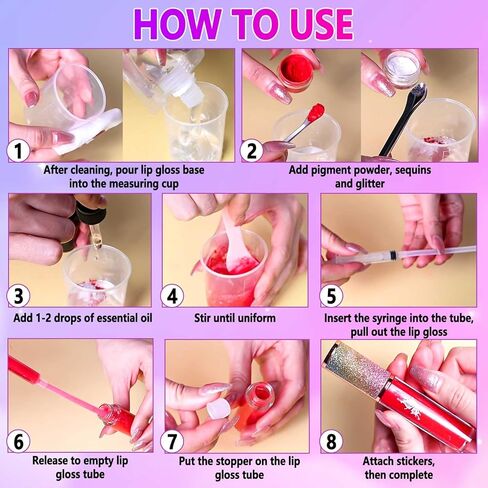 HOW TO USE

1
After cleaning, pour lip gloss base into the measuring cup

2
Add pigment powder, sequins and glitter

3
Add 1-2 drops of essential oil

4
Stir until uniform

5
Insert the syringe into the tube, pull out the lip gloss

6
Release to empty lip gloss tube

7
Put the stopper on the lip gloss tube

8
Attach stickers, then complete