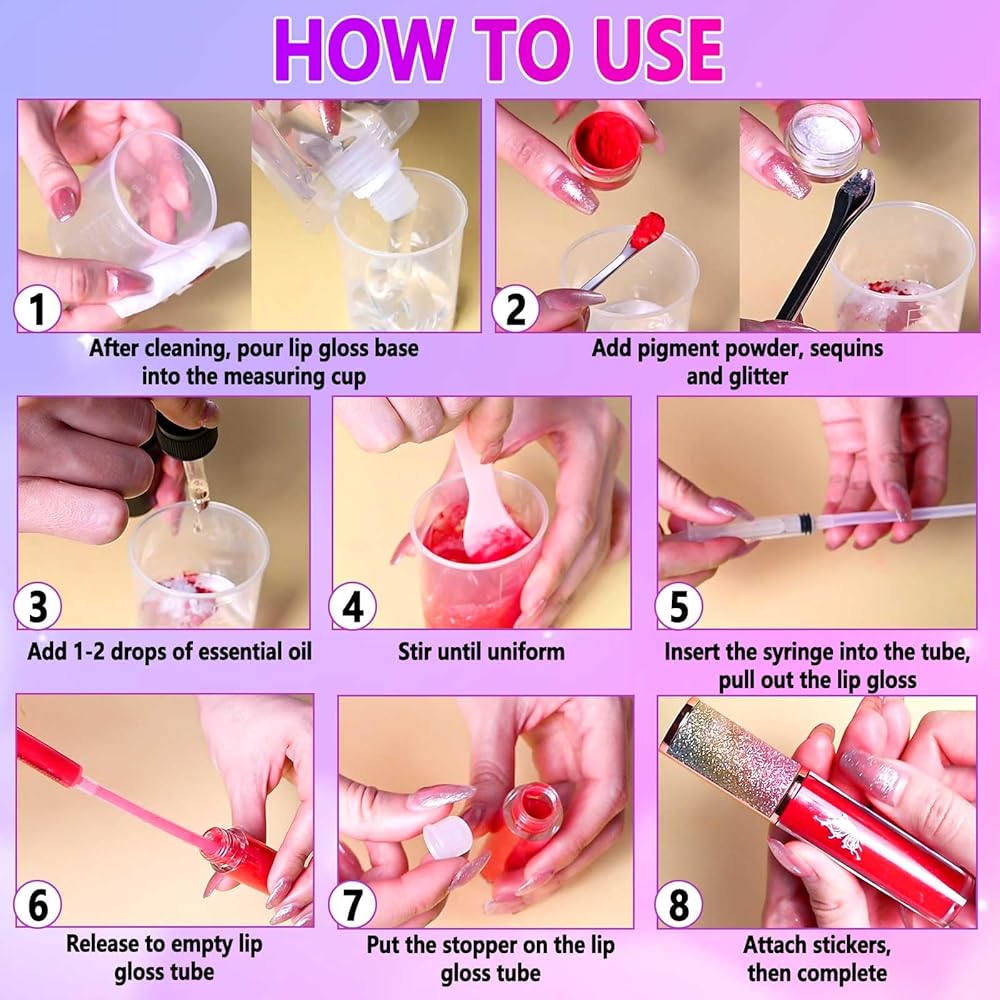 HOW TO USE

1
After cleaning, pour lip gloss base into the measuring cup

2
Add pigment powder, sequins and glitter

3
Add 1-2 drops of essential oil

4
Stir until uniform

5
Insert the syringe into the tube, pull out the lip gloss

6
Release to empty lip gloss tube

7
Put the stopper on the lip gloss tube

8
Attach stickers, then complete