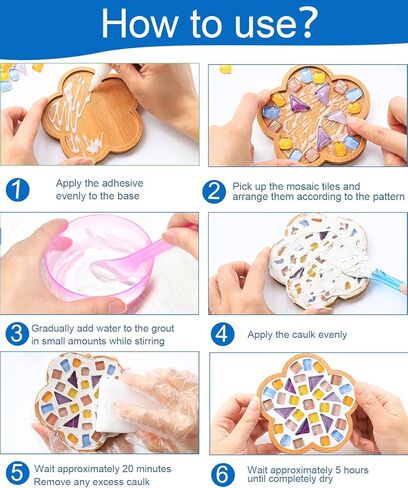 How to use?

1 Apply the adhesive evenly to the base

2 Pick up the mosaic tiles and arrange them according to the pattern

3 Gradually add water to the grout in small amounts while stirring

4 Apply the caulk evenly

5 Wait approximately 20 minutes Remove any excess caulk

6 Wait approximately 5 hours until completely dry