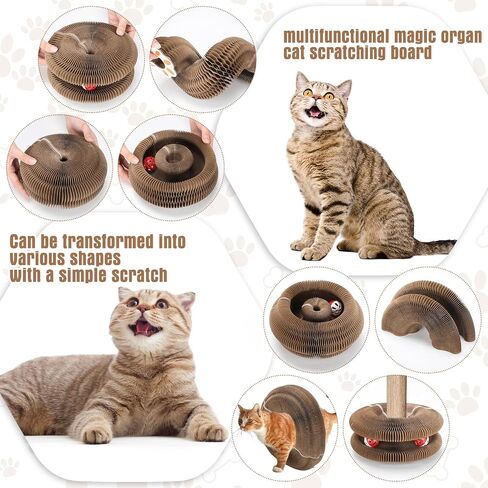 multifunctional magic organ cat scratching board

Can be transformed into various shapes with a simple scratch