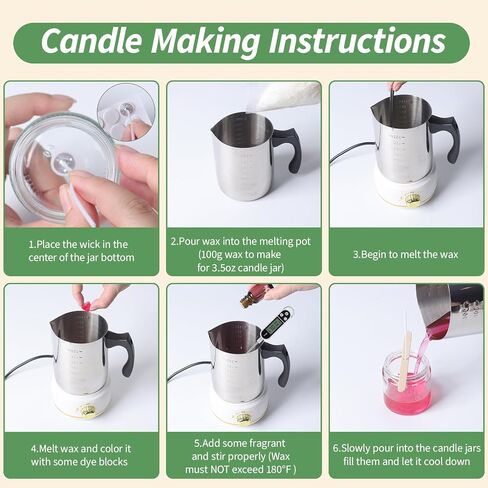 Candle Making Instructions

1.Place the wick in the center of the jar bottom

2.Pour wax into the melting pot (100g wax to make for 3.5oz candle jar)

3.Begin to melt the wax

4.Melt wax and color it with some dye blocks

5.Add some fragrant and stir properly (Wax must NOT exceed 180°F )

6.Slowly pour into the candle jars fill them and let it cool down