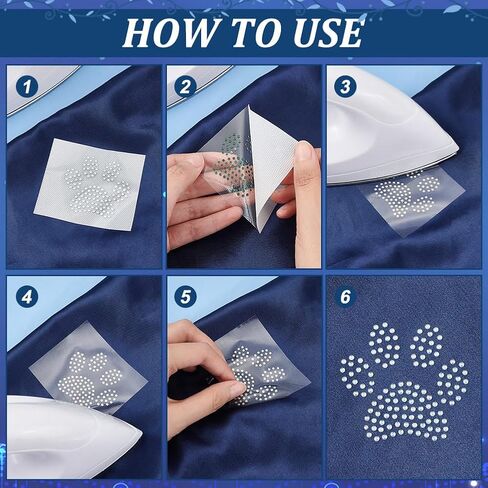 HOW TO USE

1

2

3

4

5

6