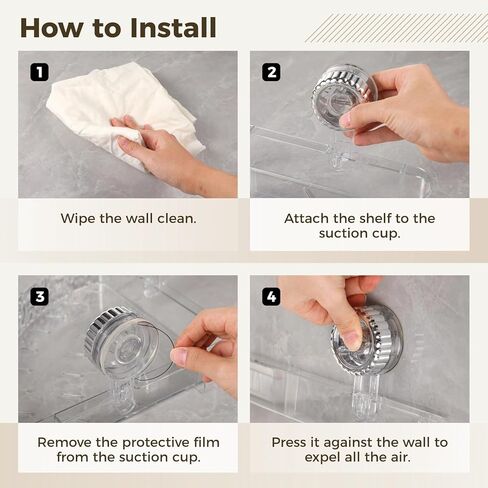 How to Install

1

Wipe the wall clean.

2

Attach the shelf to the suction cup.

3

Remove the protective film from the suction cup.

4

Press it against the wall to expel all the air.