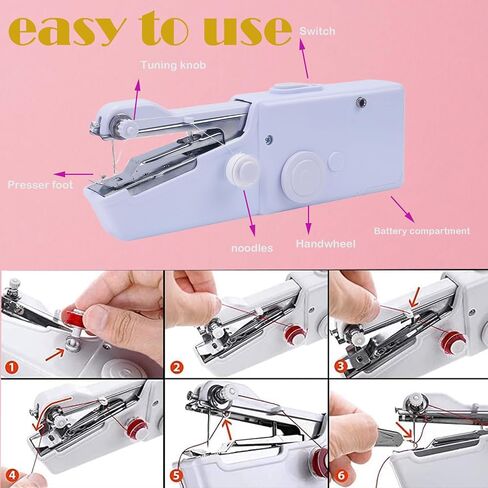 easy to use

Switch

Tuning knob

Presser foot

noodles

Handwheel

Battery compartment

1

2

3

4

5

6