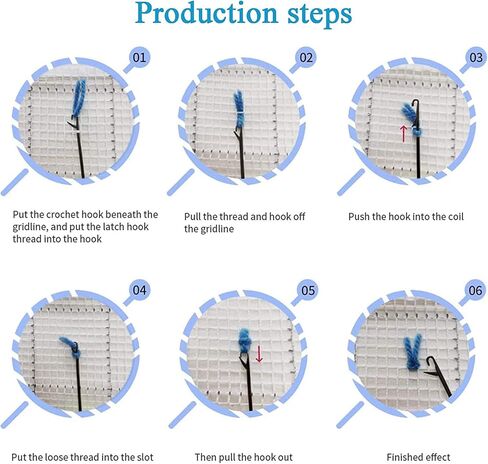 Production steps

01

Put the crochet hook beneath the gridline, and put the latch hook thread into the hook

02

Pull the thread and hook off the gridline

03

Push the hook into the coil

04

Put the loose thread into the slot

05

Then pull the hook out

06

Finished effect