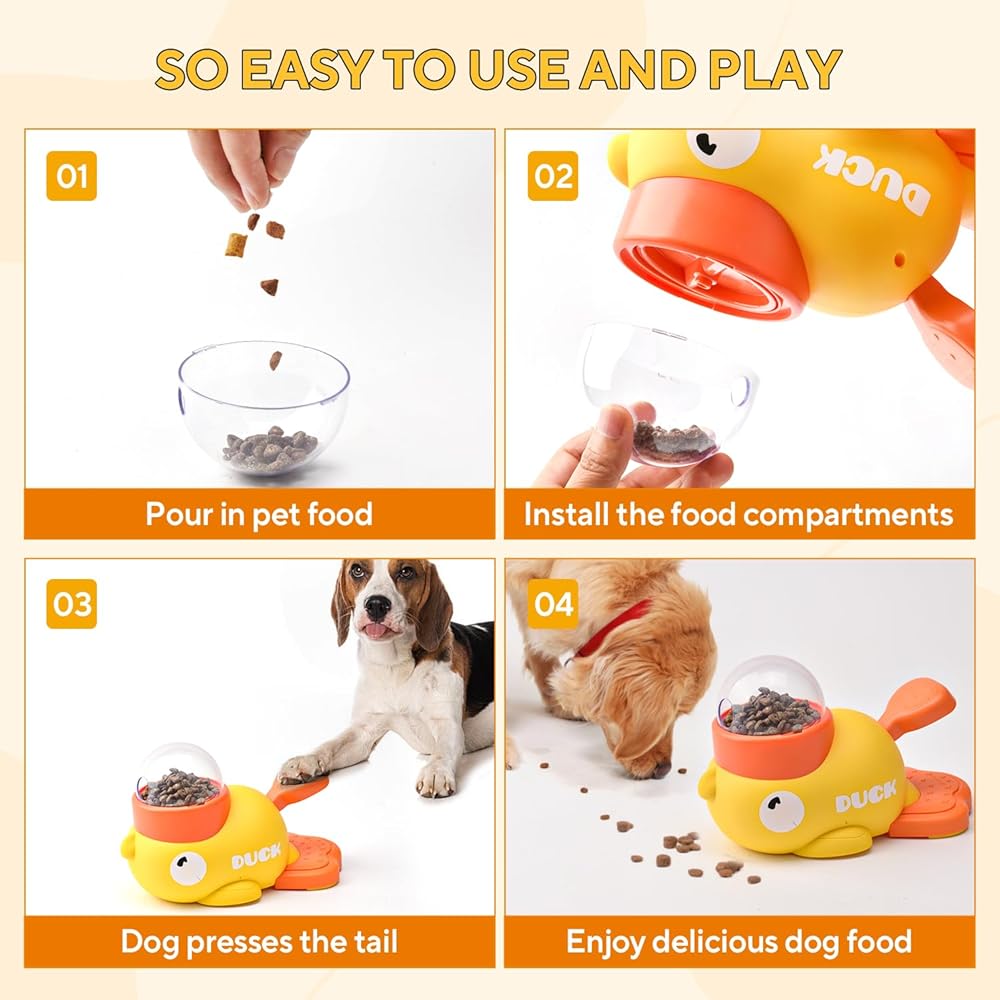 SO EASY TO USE AND PLAY

01

Pour in pet food

02

DUCK

Install the food compartments

03

DUCK

Dog presses the tail

04

DUCK

Enjoy delicious dog food