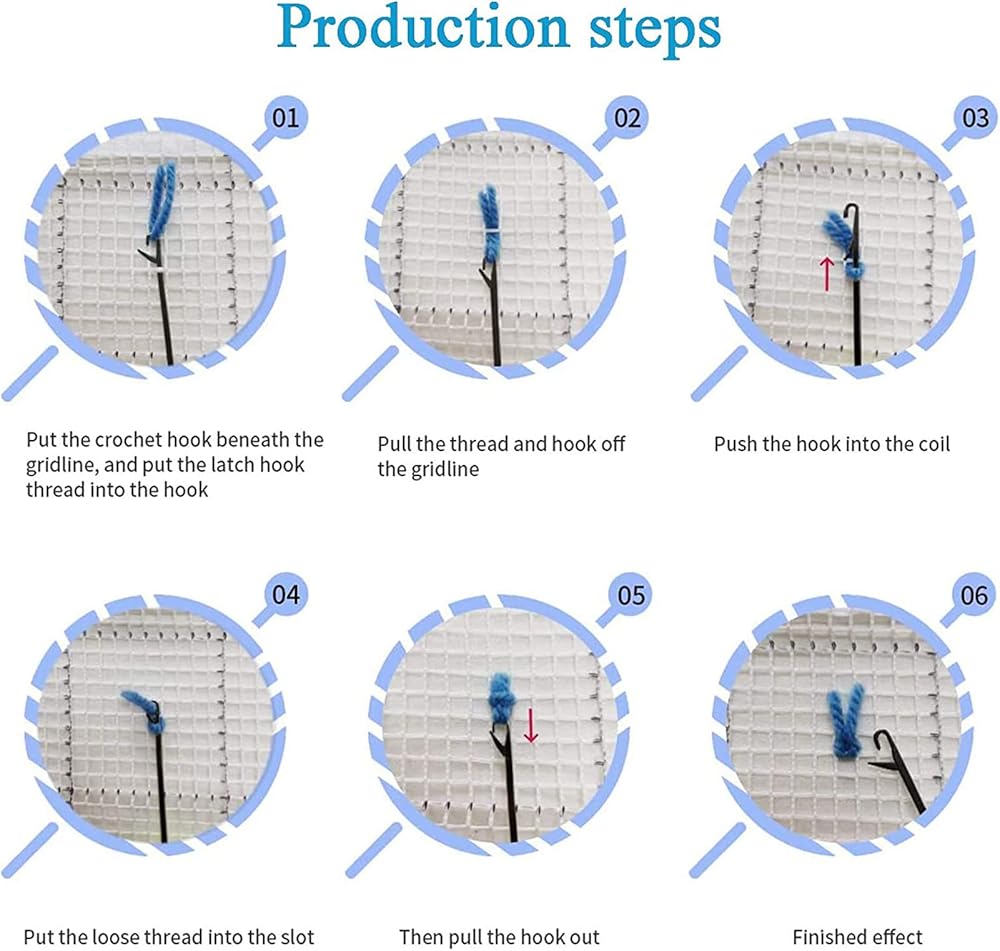 Production steps

01

Put the crochet hook beneath the gridline, and put the latch hook thread into the hook

02

Pull the thread and hook off the gridline

03

Push the hook into the coil

04

Put the loose thread into the slot

05

Then pull the hook out

06

Finished effect