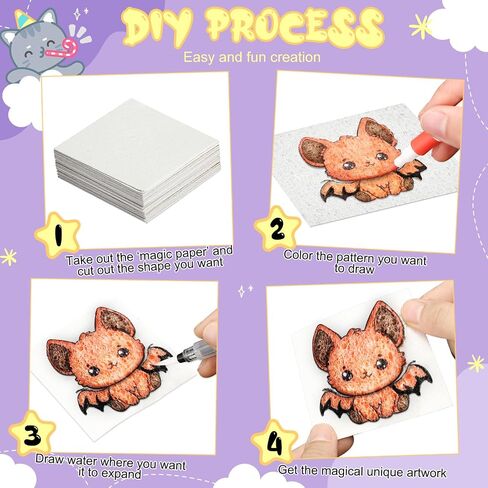 DIY PROCESS
Easy and fun creation

1
Take out the 'magic paper' and cut out the shape you want

2
Color the pattern you want to draw

3
Draw water where you want it to expand

4
Get the magical unique artwork