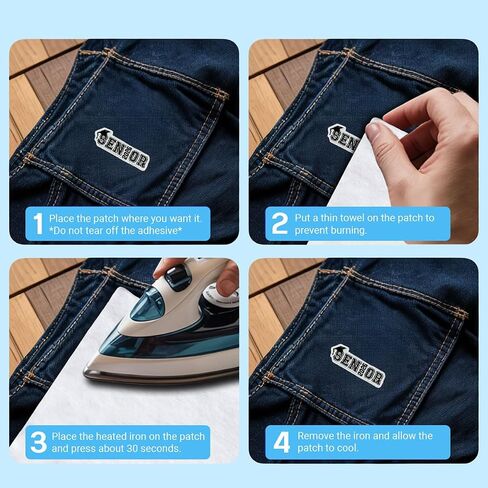 SENIOR

1 Place the patch where you want it. *Do not tear off the adhesive*

SEN

2 Put a thin towel on the patch to prevent burning.

3 Place the heated iron on the patch and press about 30 seconds.

SENIOR

4 Remove the iron and allow the patch to cool.