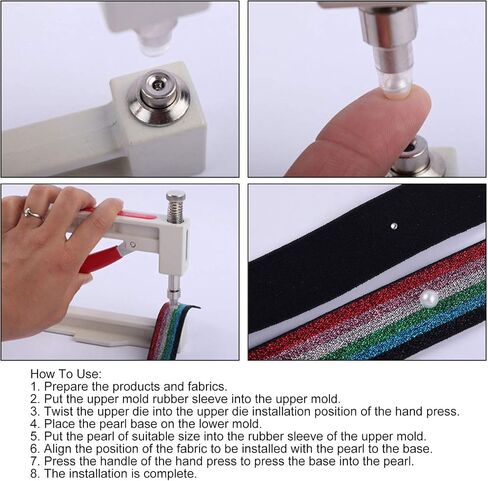 How To Use:
1. Prepare the products and fabrics.
2. Put the upper mold rubber sleeve into the upper mold.
3. Twist the upper die into the upper die installation position of the hand press.
4. Place the pearl base on the lower mold.
5. Put the pearl of suitable size into the rubber sleeve of the upper mold.
6. Align the position of the fabric to be installed with the pearl to the base.
7. Press the handle of the hand press to press the base into the pearl.
8. The installation is complete.