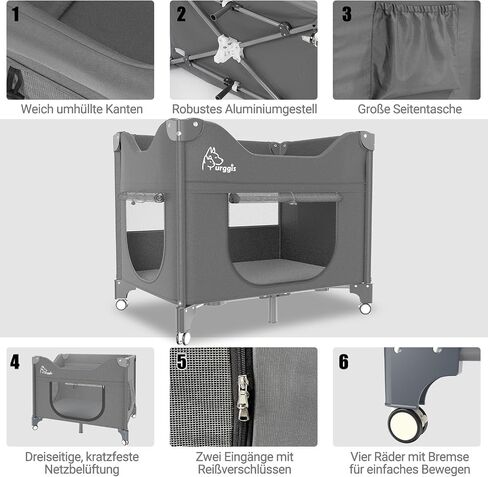 1

Weich umhüllte Kanten

2

Robustes Aluminiumgestell

3

Große Seitentasche

Purggis

4

Dreiseitige, kratzfeste Netzbelüftung

5

Zwei Eingänge mit Reißverschlüssen

6

Vier Räder mit Bremse für einfaches Bewegen