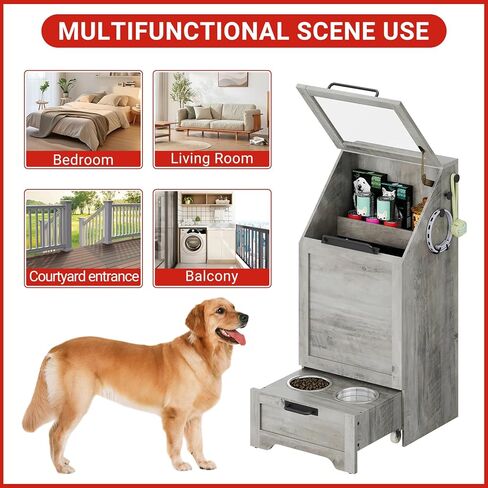 MULTIFUNCTIONAL SCENE USE

Bedroom

Living Room

Courtyard entrance

Balcony