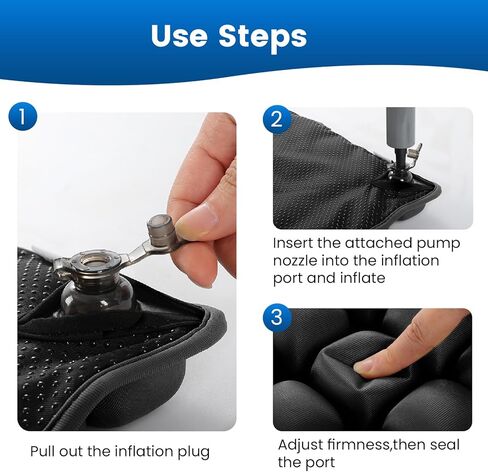 Use Steps

1

Pull out the inflation plug

2

Insert the attached pump nozzle into the inflation port and inflate

3

Adjust firmness,then seal the port