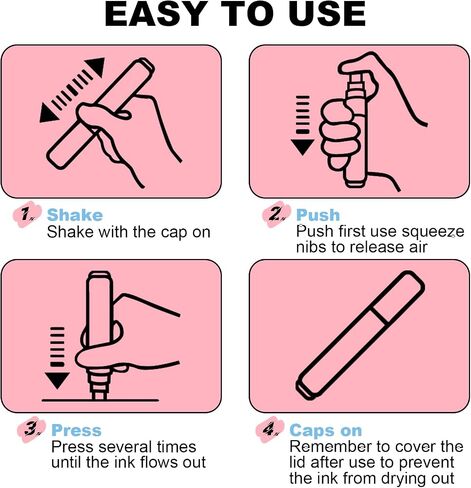 EASY TO USE

1. Shake
Shake with the cap on

2. Push
Push first use squeeze nibs to release air

3. Press
Press several times until the ink flows out

4. Caps on
Remember to cover the lid after use to prevent the ink from drying out