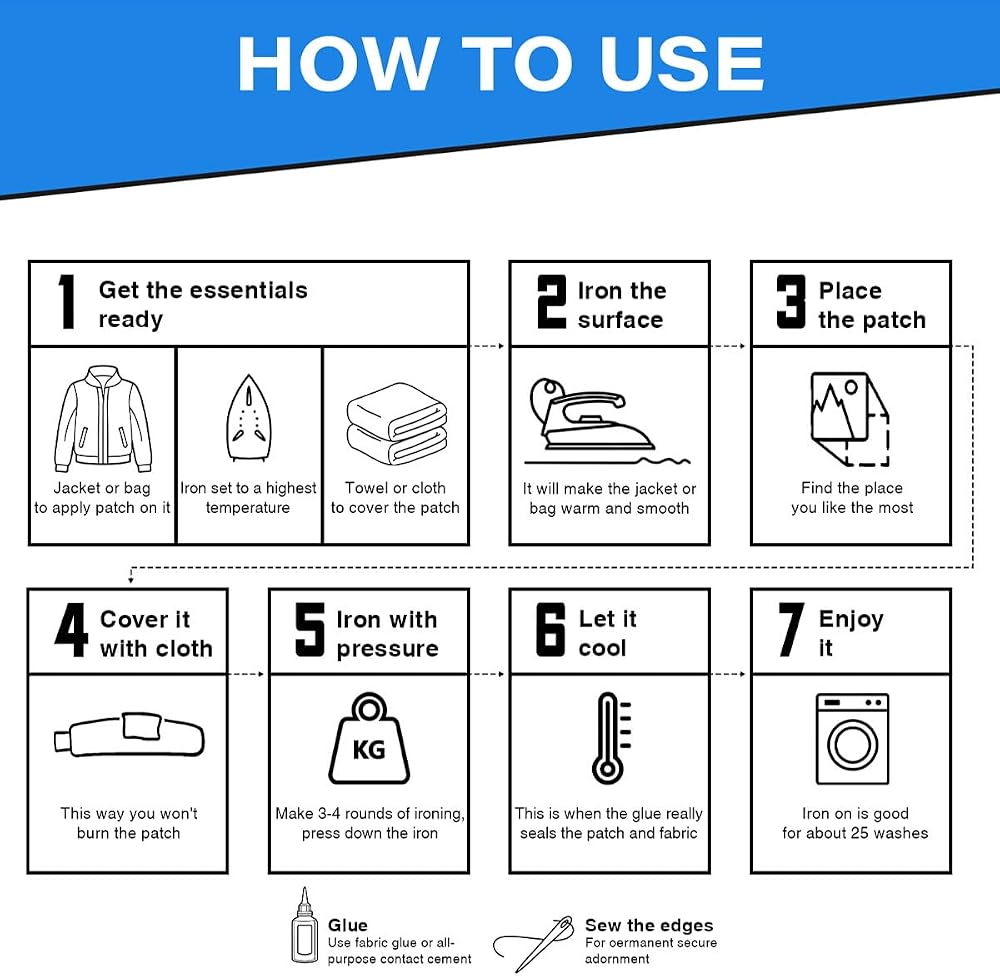 HOW TO USE

1 Get the essentials ready

Jacket or bag to apply patch on it

Iron set to a highest temperature

Towel or cloth to cover the patch

2 Iron the surface

It will make the jacket or bag warm and smooth

3 Place the patch

Find the place you like the most

4 Cover it with cloth

This way you won't burn the patch

5 Iron with pressure

KG

Make 3-4 rounds of ironing, press down the iron

6 Let it cool

This is when the glue really seals the patch and fabric

7 Enjoy it

Iron on is good for about 25 washes

Glue
Use fabric glue or all-purpose contact cement

Sew the edges
For cermanent secure adornment