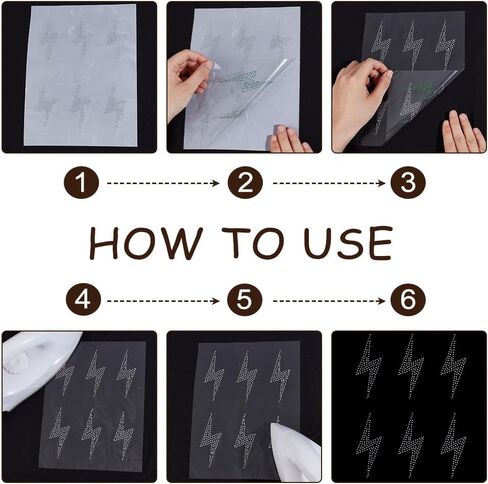 1 2 3

HOW TO USE

4 5 6