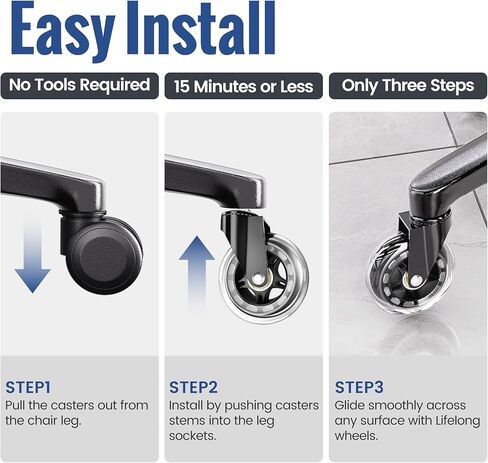 Easy Install

No Tools Required

15 Minutes or Less

Only Three Steps

STEP1
Pull the casters out from the chair leg.

STEP2
Install by pushing casters stems into the leg sockets.

STEP3
Glide smoothly across any surface with Lifelong wheels.