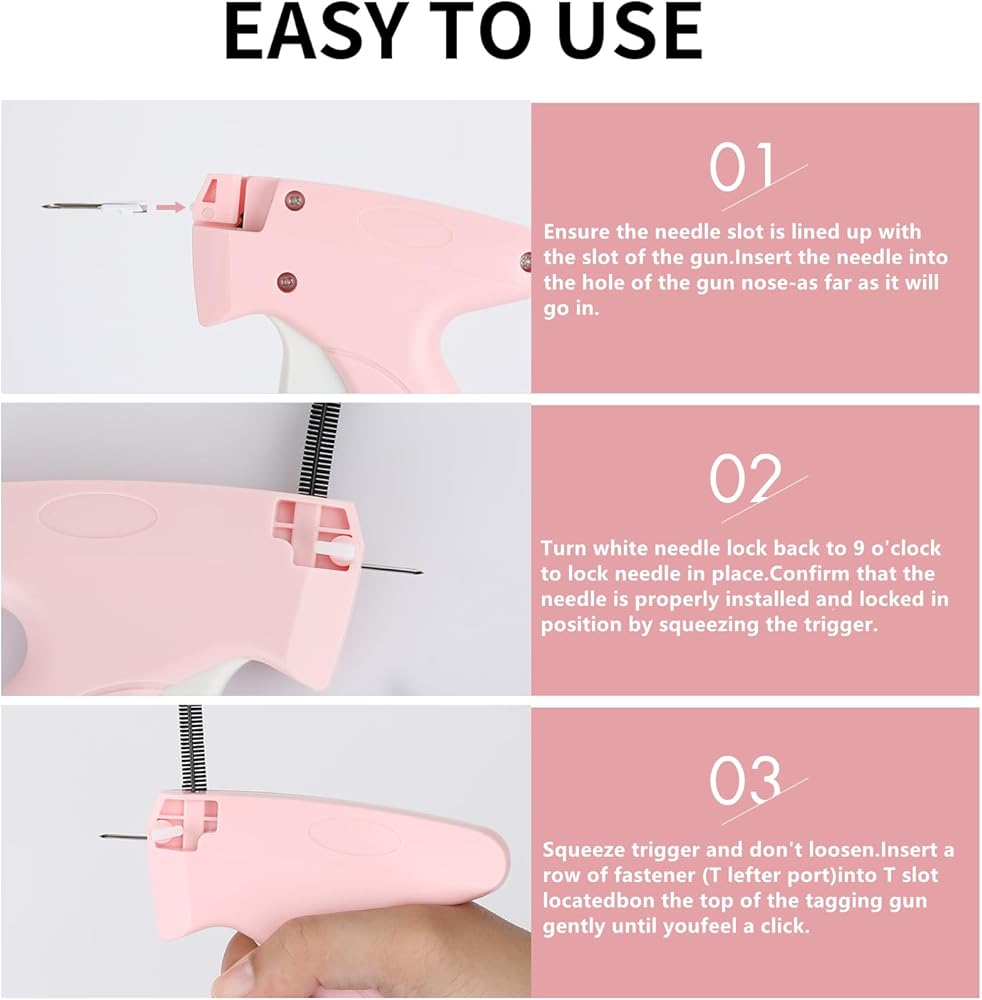 EASY TO USE

01

Ensure the needle slot is lined up with the slot of the gun.Insert the needle into the hole of the gun nose-as far as it will go in.

02

Turn white needle lock back to 9 o'clock to lock needle in place.Confirm that the needle is properly installed and locked in position by squeezing the trigger.

03

Squeeze trigger and don't loosen.Insert a row of fastener (T lefter port)into T slot locatedbon the top of the tagging gun gently until youfeel a click.